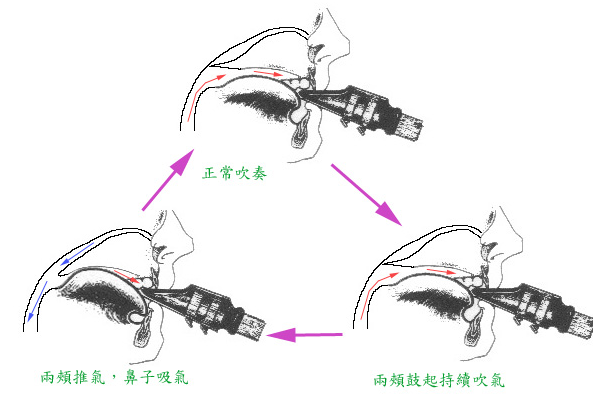 正常吹奏

兩頰鼓起持續吹氣

兩頰推氣，鼻子吸氣